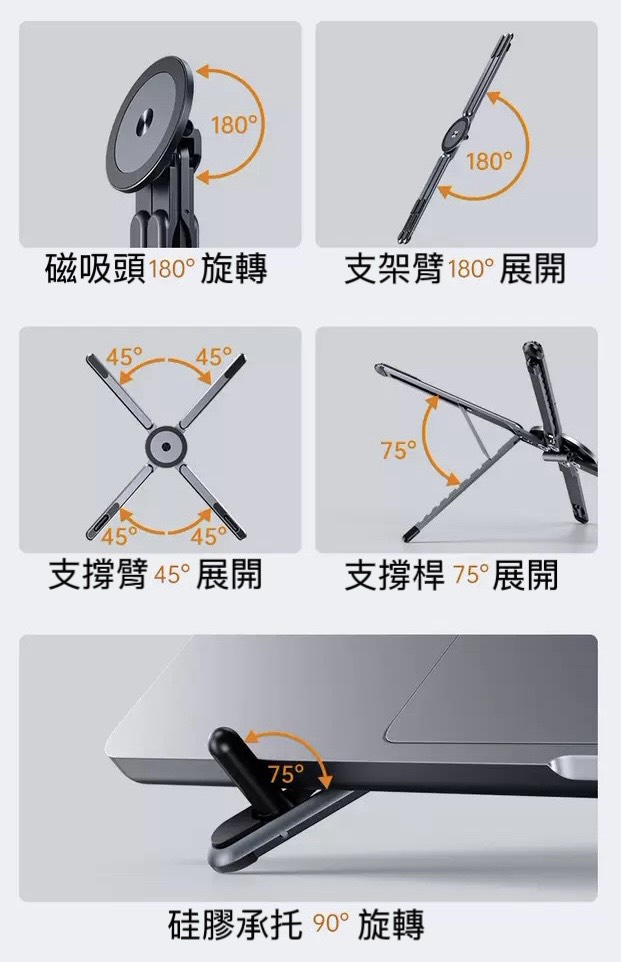 180°

磁吸頭 180° 旋轉

180°

支架臂 180° 展開

45° 45°

45° 45°

支撐臂 45° 展開

75°

支撐桿 75° 展開

75°

硅膠承托 90° 旋轉